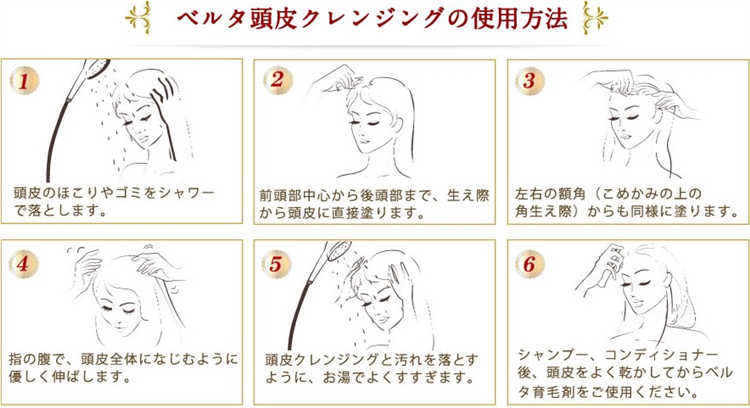 ベルタ頭皮クレンジングの使用方法

1
頭皮のほこりやゴミをシャワーで落とします。

2
前頭部中心から後頭部まで、生え際から頭皮に直接塗ります。

3
左右の額角（こめかみの上の角生え際）からも同様に塗ります。

4
指の腹で、頭皮全体になじむように優しく伸ばします。

5
頭皮クレンジングと汚れを落とすように、お湯でよくすすぎます。

6
シャンプー、コンディショナー後、頭皮をよく乾かしてからベルタ育毛剤をご使用ください。